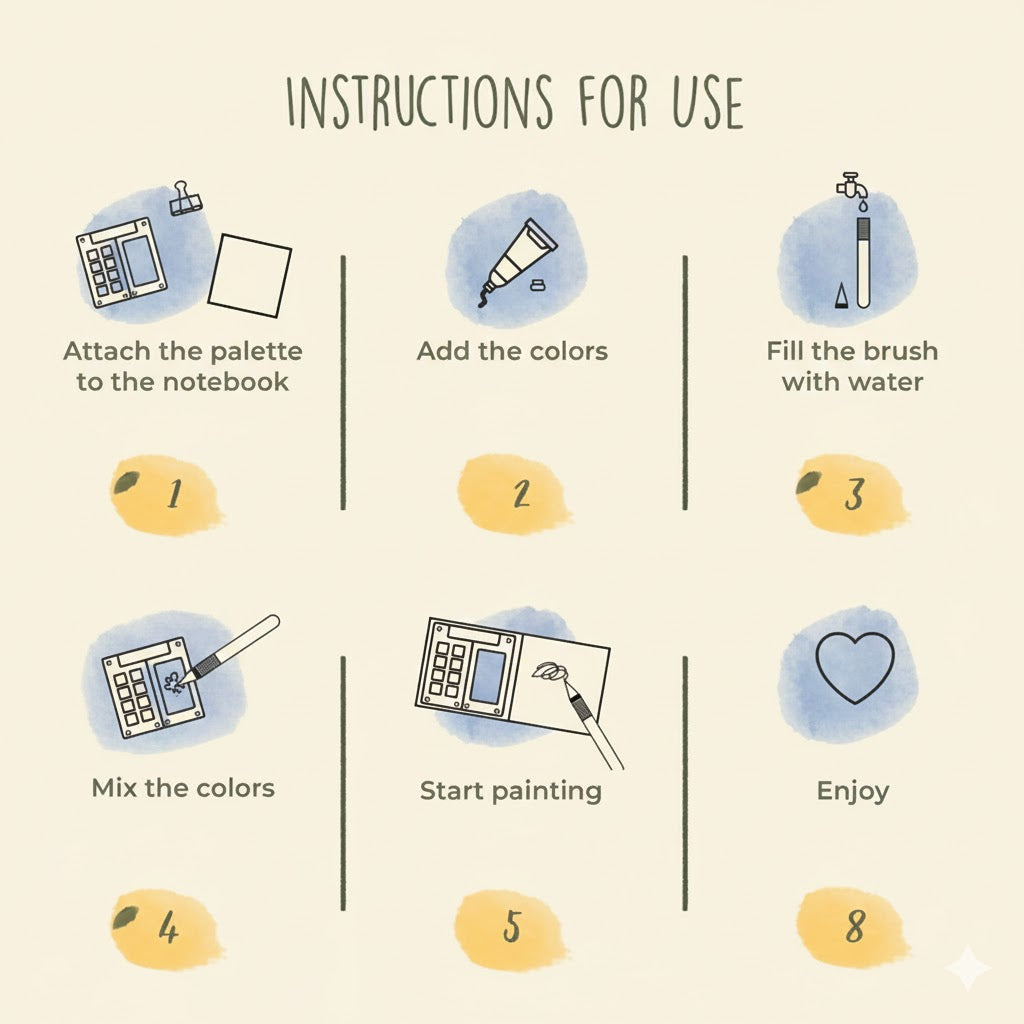 INSTRUCTIONS FOR USE

Attach the palette to the notebook

1

Add the colors

2

Fill the brush with water

3

Mix the colors

4

Start painting

5

Enjoy

8