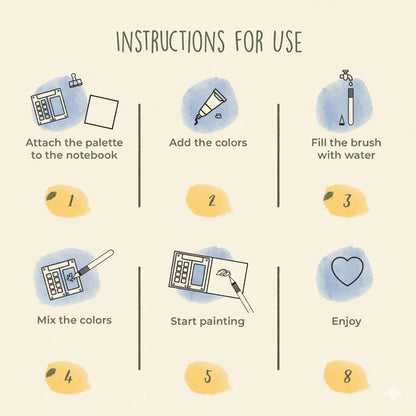 INSTRUCTIONS FOR USE

Attach the palette to the notebook

1

Add the colors

2

Fill the brush with water

3

Mix the colors

4

Start painting

5

Enjoy

8